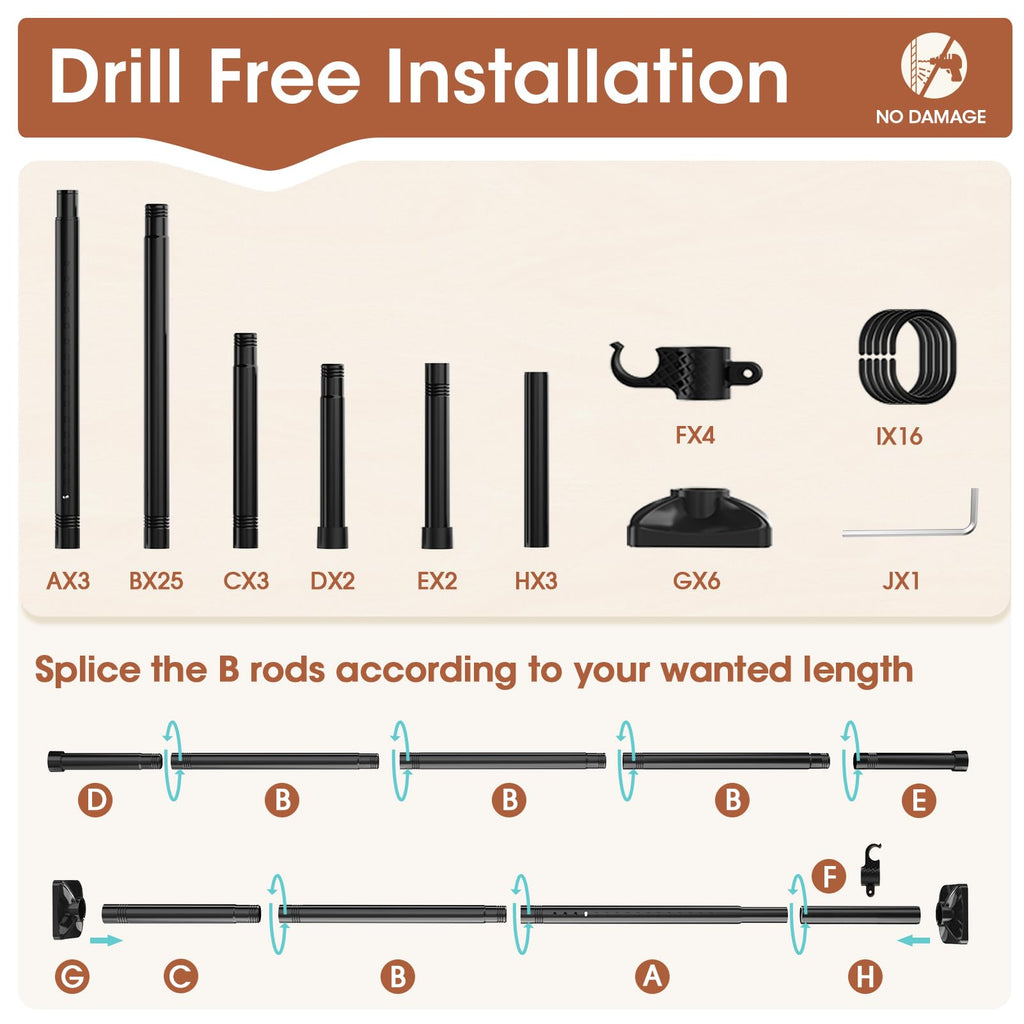 Drill Free Installation

NO DAMAGE

AX3 BX25 CX3 DX2 EX2 HX3

FX4

IX16

GX6

JX1

Splice the B rods according to your wanted length

D B B B E

F

G C B A H