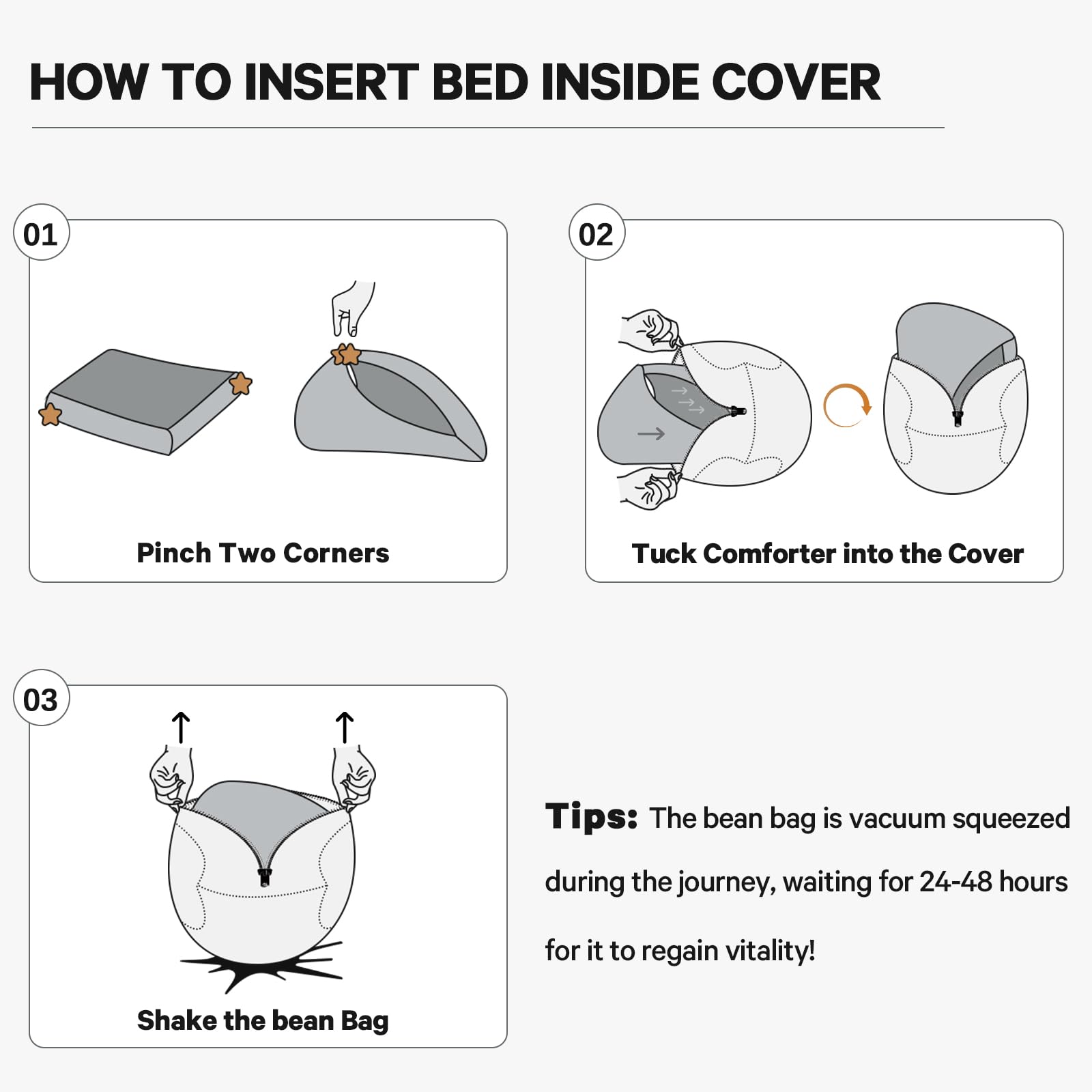 HOW TO INSERT BED INSIDE COVER

01

Pinch Two Corners

02

Tuck Comforter into the Cover

03

Shake the bean Bag

Tips: The bean bag is vacuum squeezed during the journey, waiting for 24-48 hours for it to regain vitality!